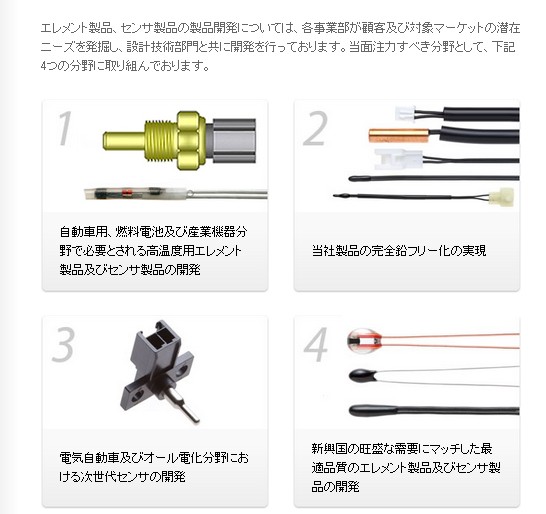 エレメント製品、センサ製品の製品開発については、各事業部が顧客及び対象マーケットの潜在ニーズを発掘し、設計技術部門と共に開発を行っております。当面注力すべき分野として、下記4つの分野に取り組んでおります。

1

自動車用、燃料電池及び産業機器分野で必要とされる高温度用エレメント製品及びセンサ製品の開発

2

当社製品の完全鉛フリー化の実現

3

電気自動車及びオール電化分野における次世代センサの開発

4

新興国の旺盛な需要にマッチした最適品質のエレメント製品及びセンサ製品の開発